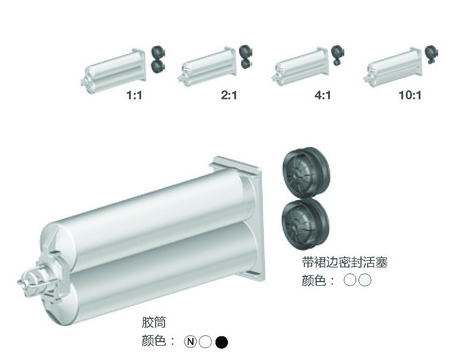 1:1 2:1 4:1 10:1

带裙边密封活塞
颜色：

胶筒
颜色： N